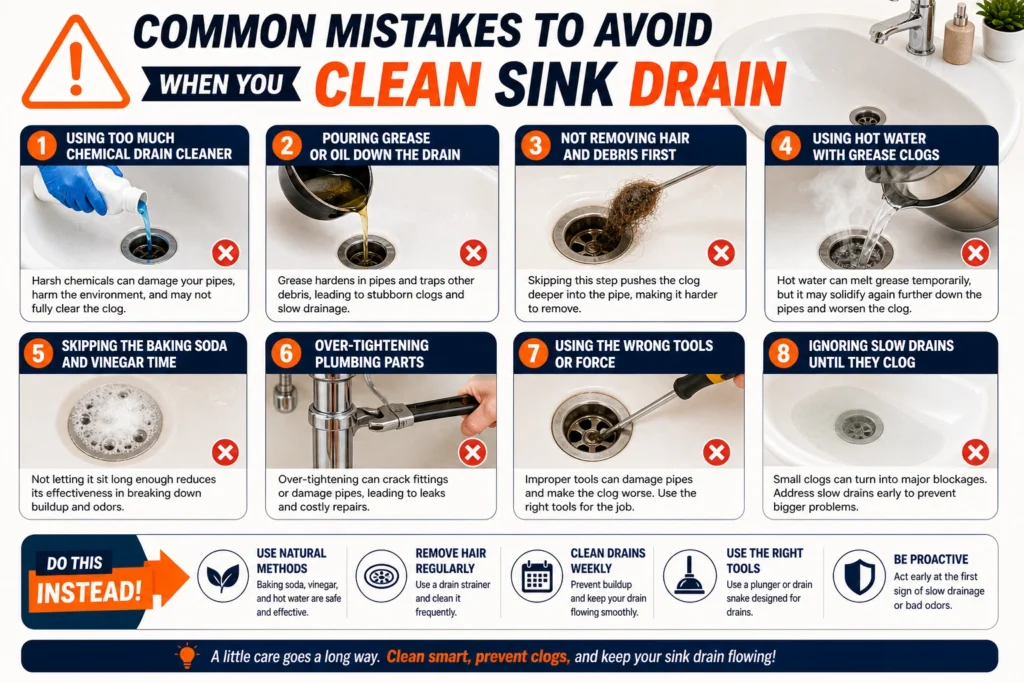 COMMON MISTAKES TO AVOID
WHEN YOU CLEAN SINK DRAIN

1 USING TOO MUCH CHEMICAL DRAIN CLEANER
Harsh chemicals can damage your pipes, harm the environment, and may not fully clear the clog.

2 POURING GREASE OR OIL DOWN THE DRAIN
Grease hardens in pipes and traps other debris, leading to stubborn clogs and slow drainage.

3 NOT REMOVING HAIR AND DEBRIS FIRST
Skipping this step pushes the clog deeper into the pipe, making it harder to remove.

4 USING HOT WATER WITH GREASE CLOGS
Hot water can melt grease temporarily, but it may solidify again further down the pipes and worsen the clog.

5 SKIPPING THE BAKING SODA AND VINEGAR TIME
Not letting it sit long enough reduces its effectiveness in breaking down buildup and odors.

6 OVER-TIGHTENING PLUMBING PARTS
Over-tightening can crack fittings or damage pipes, leading to leaks and costly repairs.

7 USING THE WRONG TOOLS OR FORCE
Improper tools can damage pipes and make the clog worse. Use the right tools for the job.

8 IGNORING SLOW DRAINS UNTIL THEY CLOG
Small clogs can turn into major blockages. Address slow drains early to prevent bigger problems.

DO THIS INSTEAD!

USE NATURAL METHODS
Baking soda, vinegar, and hot water are safe and effective.

REMOVE HAIR REGULARLY
Use a drain strainer and clean it frequently.

CLEAN DRAINS WEEKLY
Prevent buildup and keep your drain flowing smoothly.

USE THE RIGHT TOOLS
Use a plunger or drain snake designed for drains.

BE PROACTIVE
Act early at the first sign of slow drainage or bad odors.

A little care goes a long way. Clean smart, prevent clogs, and keep your sink drain flowing!